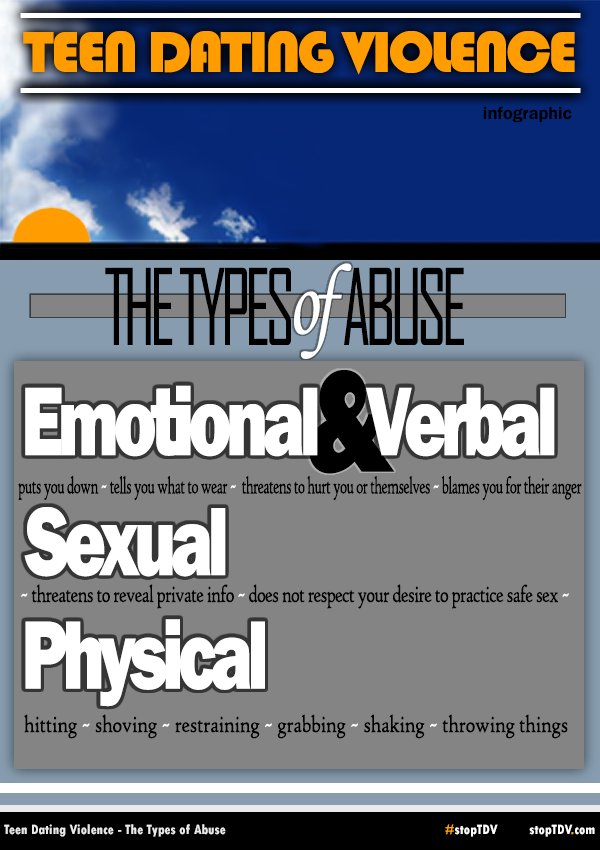 TEEN DATING VIOLENCE

infographic

THE TYPES of ABUSE

Emotional & Verbal

puts you down ~ tells you what to wear ~ threatens to hurt you or themselves ~ blames you for their anger

Sexual

~ threatens to reveal private info ~ does not respect your desire to practice safe sex ~

Physical

hitting ~ shoving ~ restraining ~ grabbing ~ shaking ~ throwing things

Teen Dating Violence - The Types of Abuse

#stopTDV

stopTDV.com